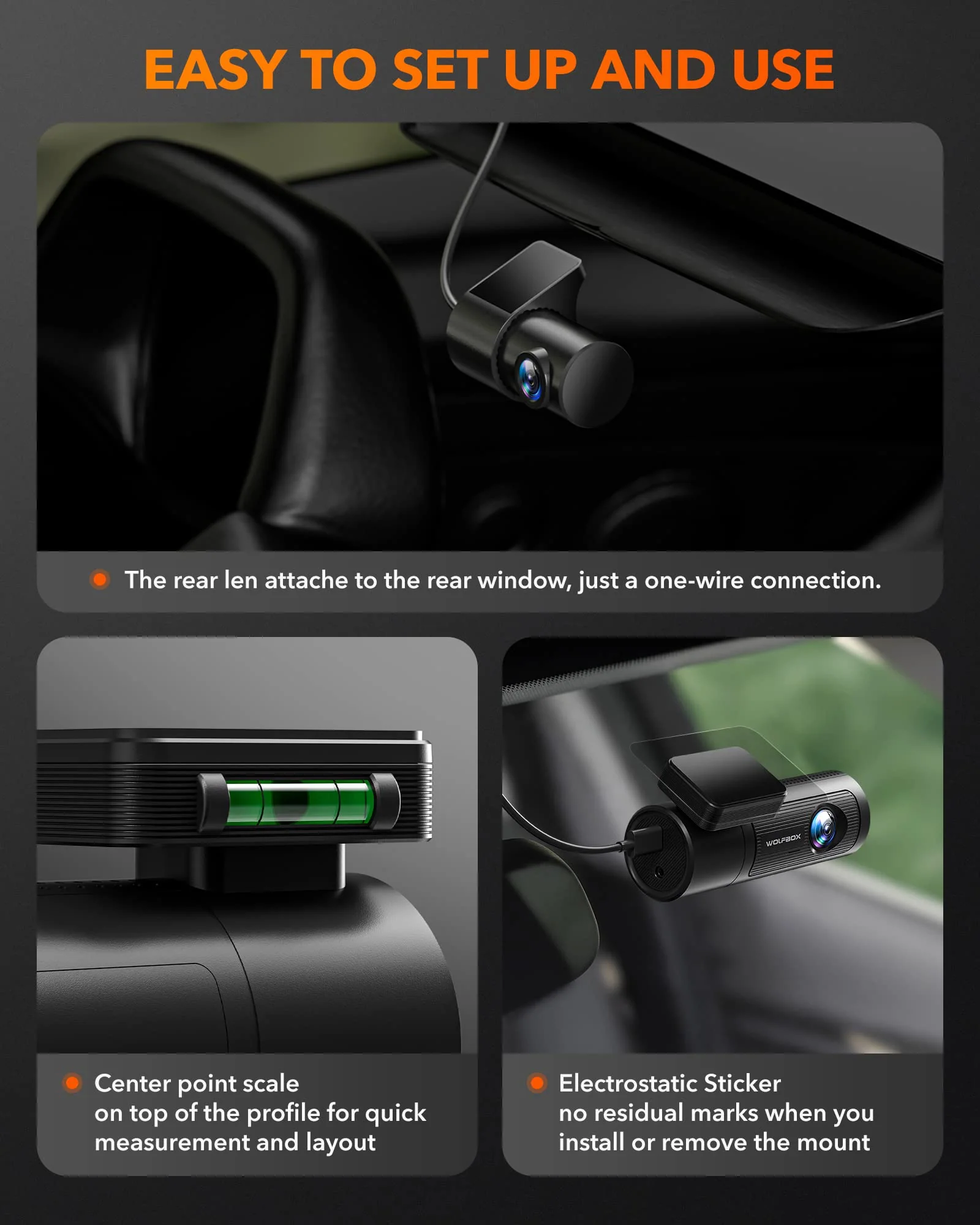 EASY TO SET UP AND USE

The rear len attache to the rear window, just a one-wire connection.

WOLFBOX

Center point scale
on top of the profile for quick measurement and layout

Electrostatic Sticker
no residual marks when you install or remove the mount