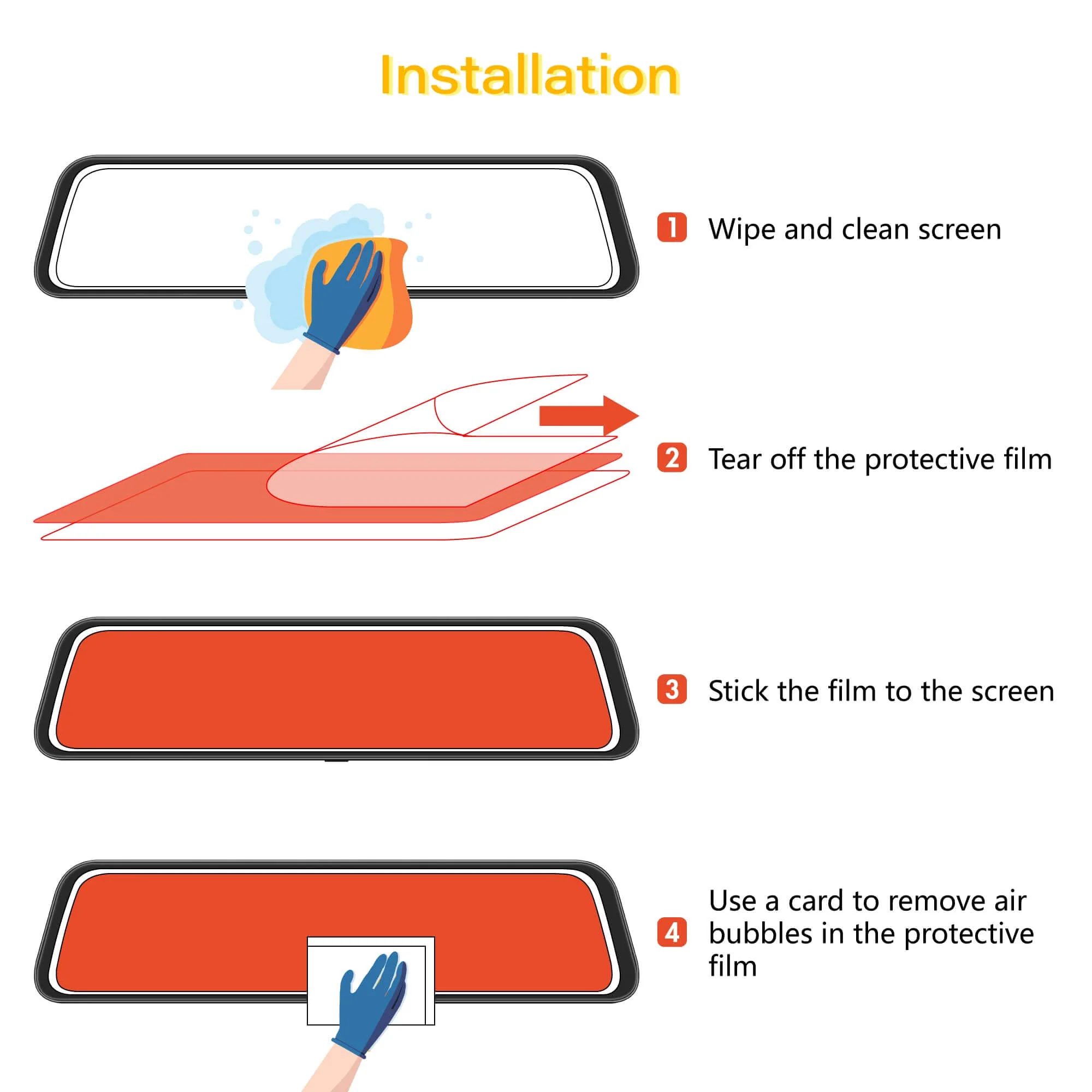 Installation

1 Wipe and clean screen

2 Tear off the protective film

3 Stick the film to the screen

4 Use a card to remove air bubbles in the protective film