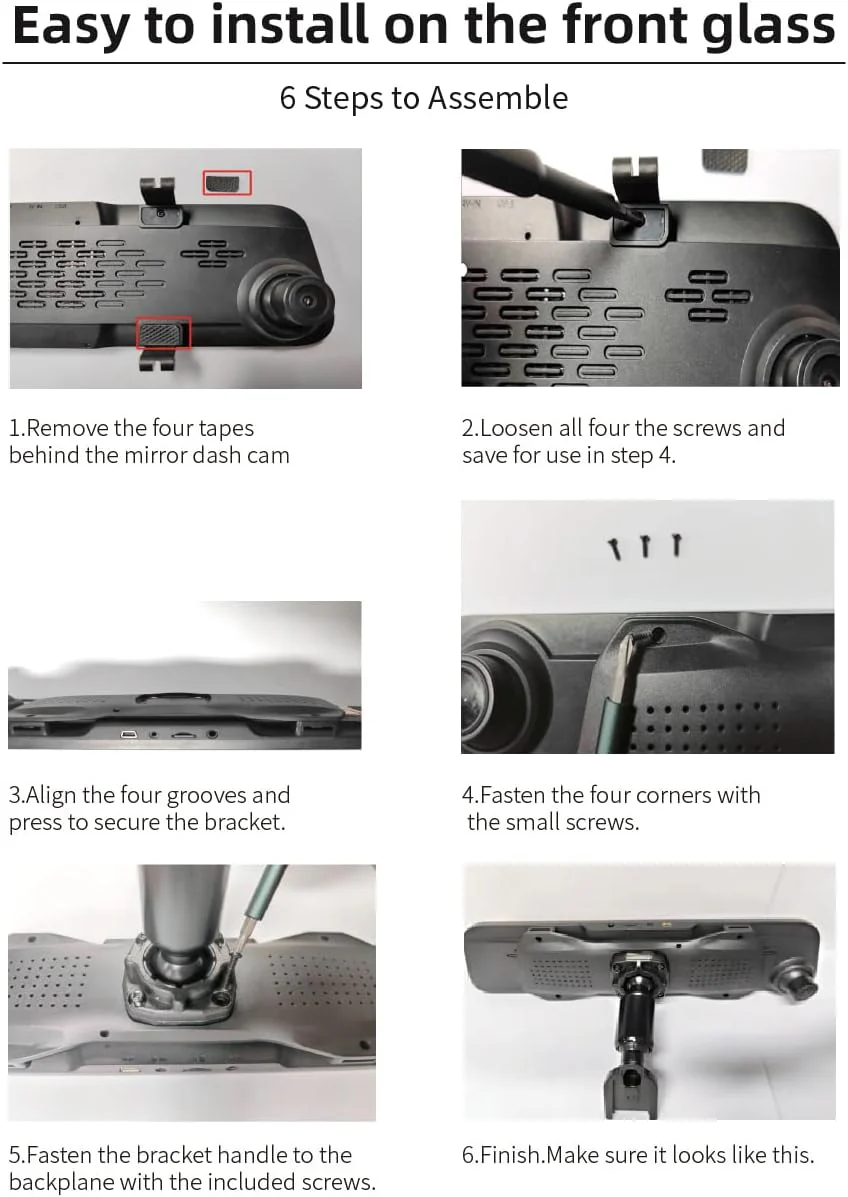 Easy to install on the front glass

6 Steps to Assemble

1.Remove the four tapes behind the mirror dash cam

2.Loosen all four the screws and save for use in step 4.

3.Align the four grooves and press to secure the bracket.

4.Fasten the four corners with the small screws.

5.Fasten the bracket handle to the backplane with the included screws.

6.Finish.Make sure it looks like this.