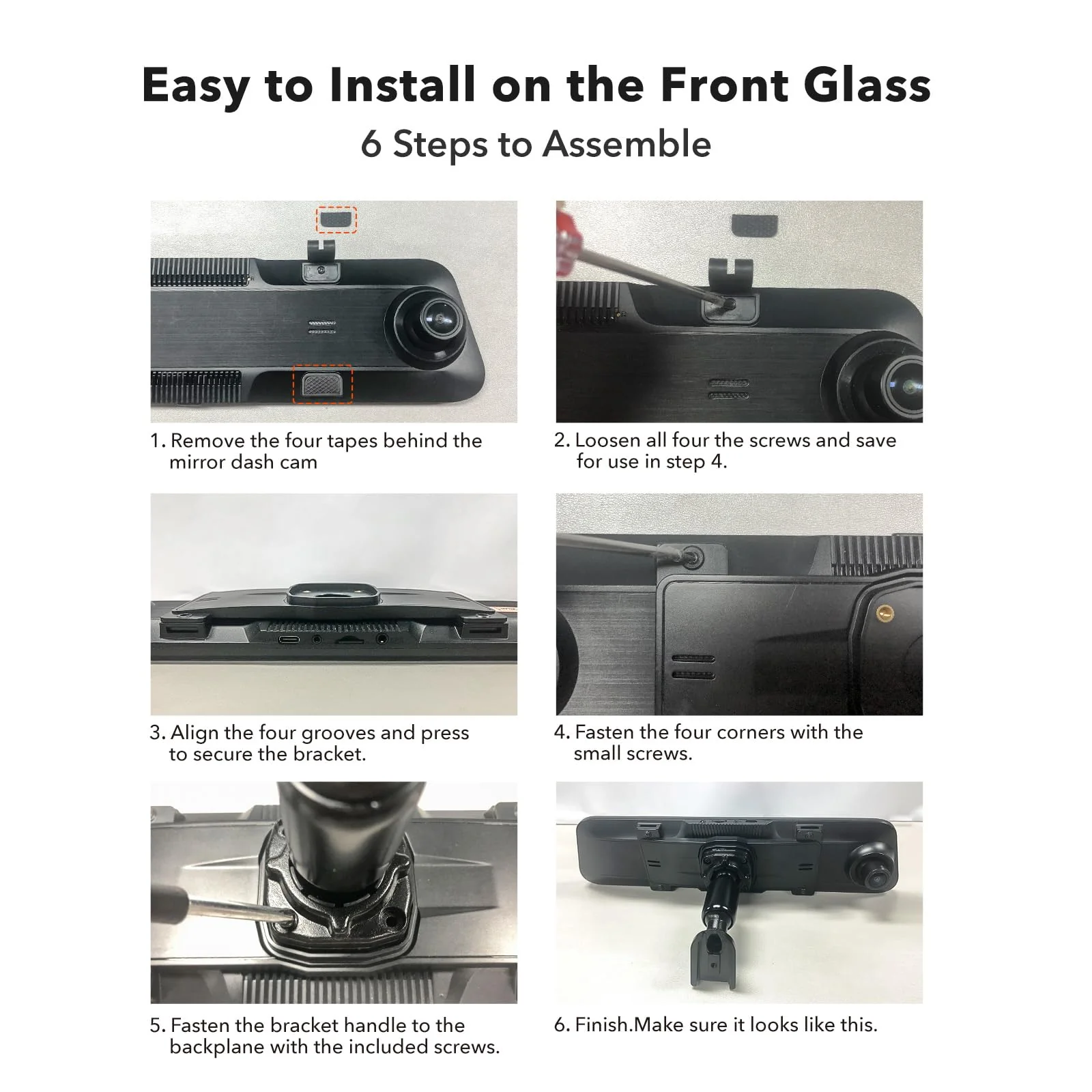 Easy to Install on the Front Glass

6 Steps to Assemble

1. Remove the four tapes behind the mirror dash cam

2. Loosen all four the screws and save for use in step 4.

3. Align the four grooves and press to secure the bracket.

4. Fasten the four corners with the small screws.

5. Fasten the bracket handle to the backplane with the included screws.

6. Finish.Make sure it looks like this.